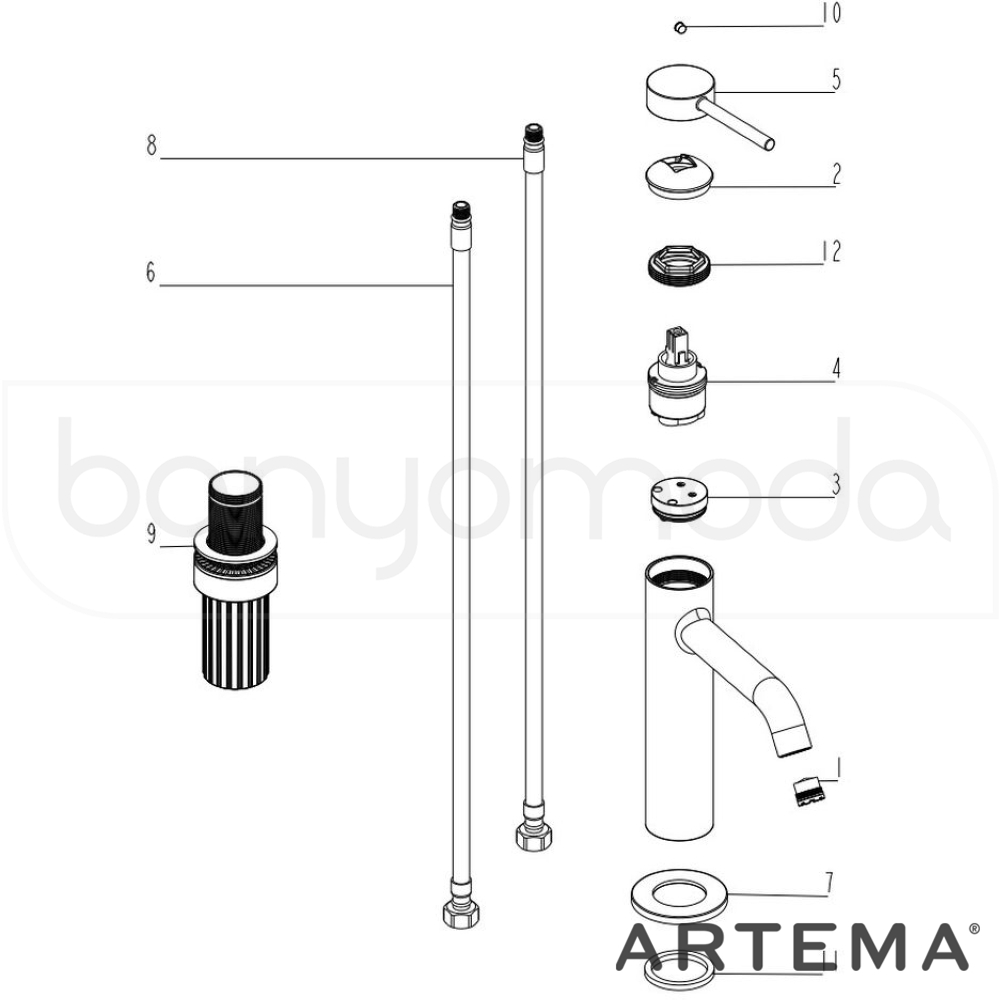 10
5
8
2
6
12
4
banyomoda
3
9
1
7
ARTEMA®